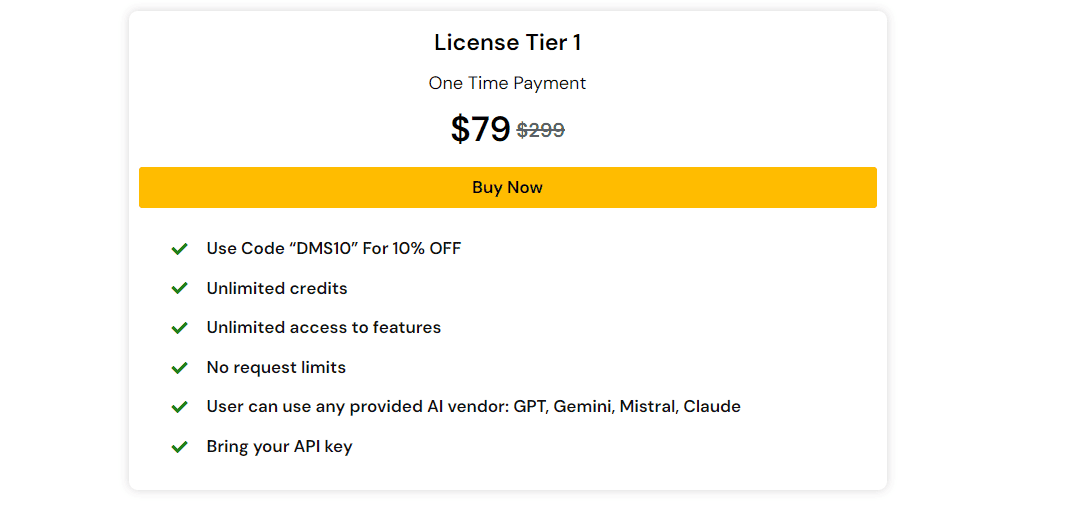 License Tier 1

One Time Payment

\$79 ~~\$299~~

Buy Now

Use Code “DMS10” For 10% OFF

Unlimited credits

Unlimited access to features

No request limits

User can use any provided AI vendor: GPT, Gemini, Mistral, Claude

Bring your API key